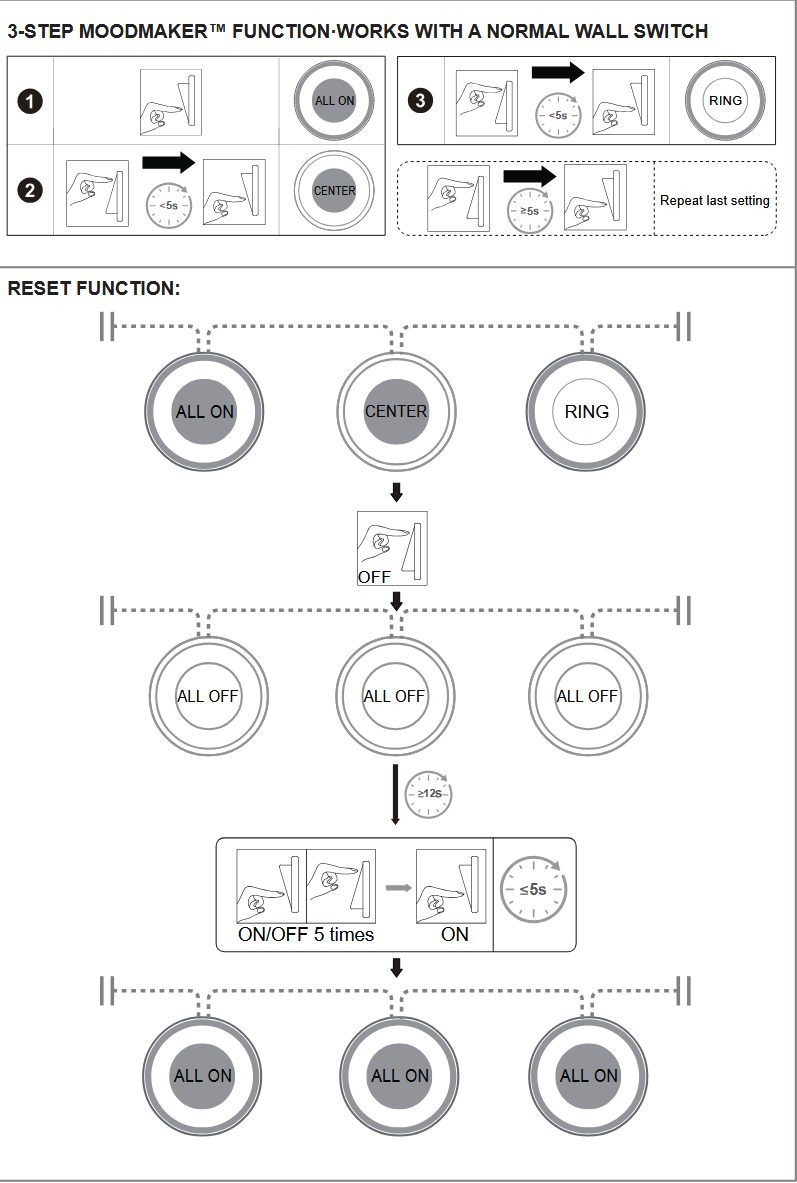 3-STEP MOODMAKER™ FUNCTION·WORKS WITH A NORMAL WALL SWITCH

1

ALL ON

2

<5s

CENTER

3

<5s

RING

≥5s

Repeat last setting

RESET FUNCTION:

ALL ON

CENTER

RING

OFF

ALL OFF

ALL OFF

ALL OFF

≥12s

ON/OFF 5 times

ON

≤5s

ALL ON

ALL ON

ALL ON